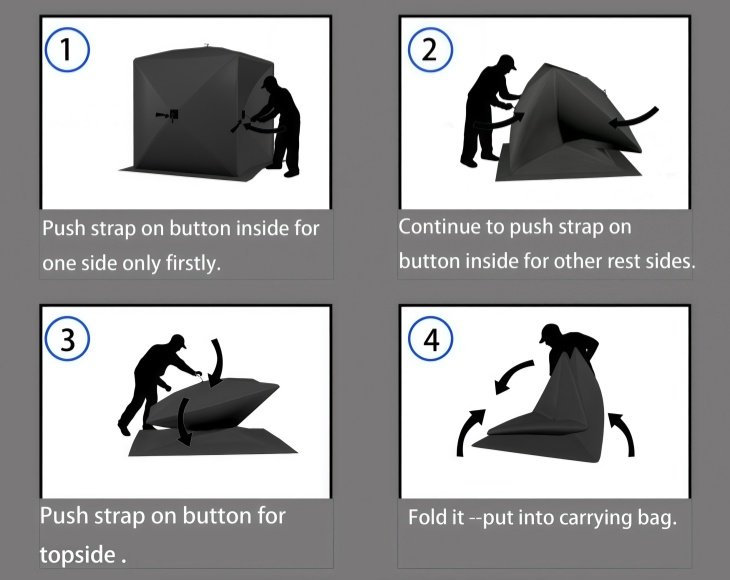 1

Push strap on button inside for one side only firstly.

2

Continue to push strap on button inside for other rest sides.

3

Push strap on button for topside .

4

Fold it --put into carrying bag.